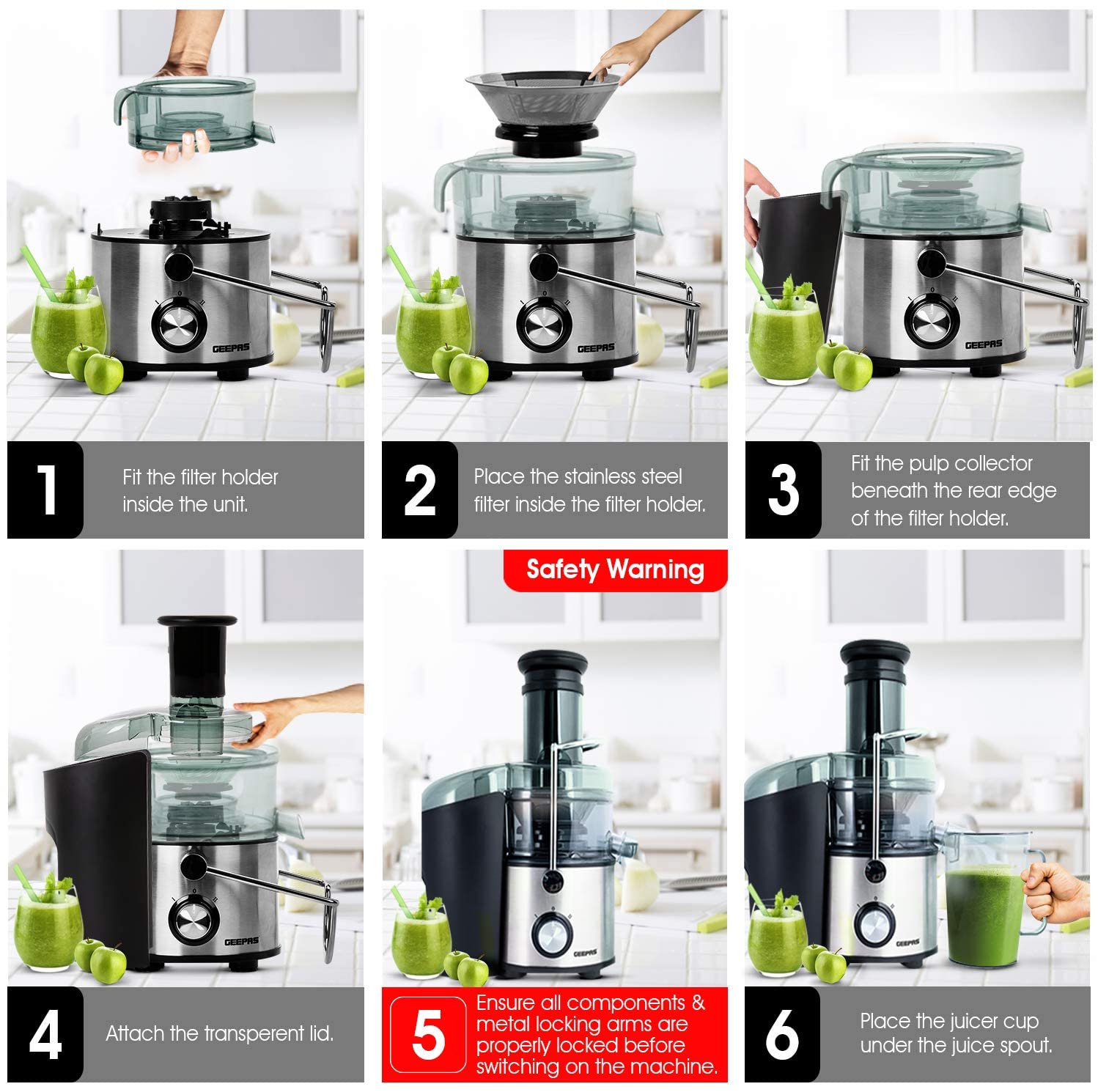 GEEPAS

1 Fit the filter holder inside the unit.

GEEPAS

2 Place the stainless steel filter inside the filter holder.

GEEPAS

3 Fit the pulp collector beneath the rear edge of the filter holder.

GEEPAS

4 Attach the transperent lid.

Safety Warning

GEEPAS

5 Ensure all components & metal locking arms are properly locked before switching on the machine.

GEEPAS

6 Place the juicer cup under the juice spout.