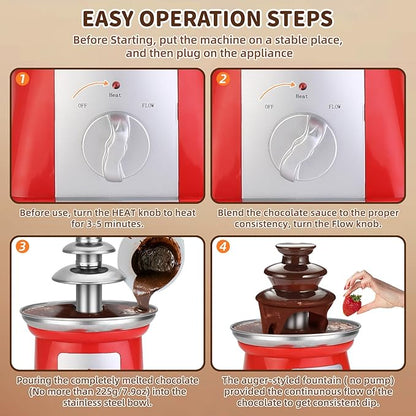 EASY OPERATION STEPS
Before Starting, put the machine on a stable place, and then plug on the appliance

1
Heat
OFF
FLOW
Before use, turn the HEAT knob to heat for 3-5 minutes.

2
Heat
OFF
FLOW
Blend the chocolate sauce to the proper consistency, turn the Flow knob.

3
Pouring the completely melted chocolate (No more than 225g/7.9oz) into the stainless steel bowl.

4
The auger-styled fountain ( no pump) provided the continunous flow of the chocolate to get consistent dip.